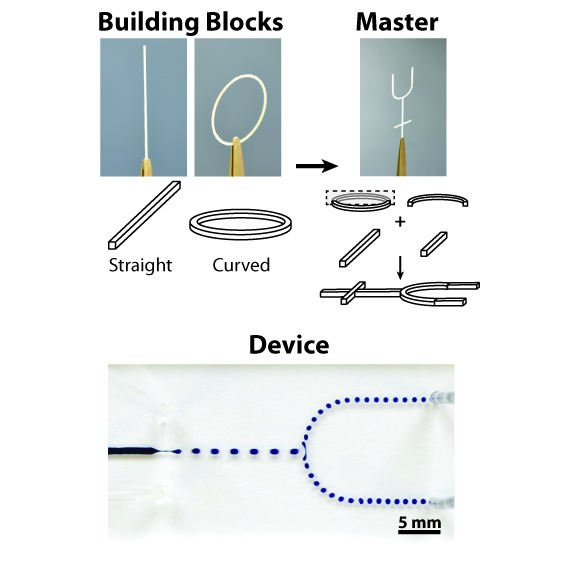 Building Blocks

Master

Straight

Curved

+

Device

5 mm