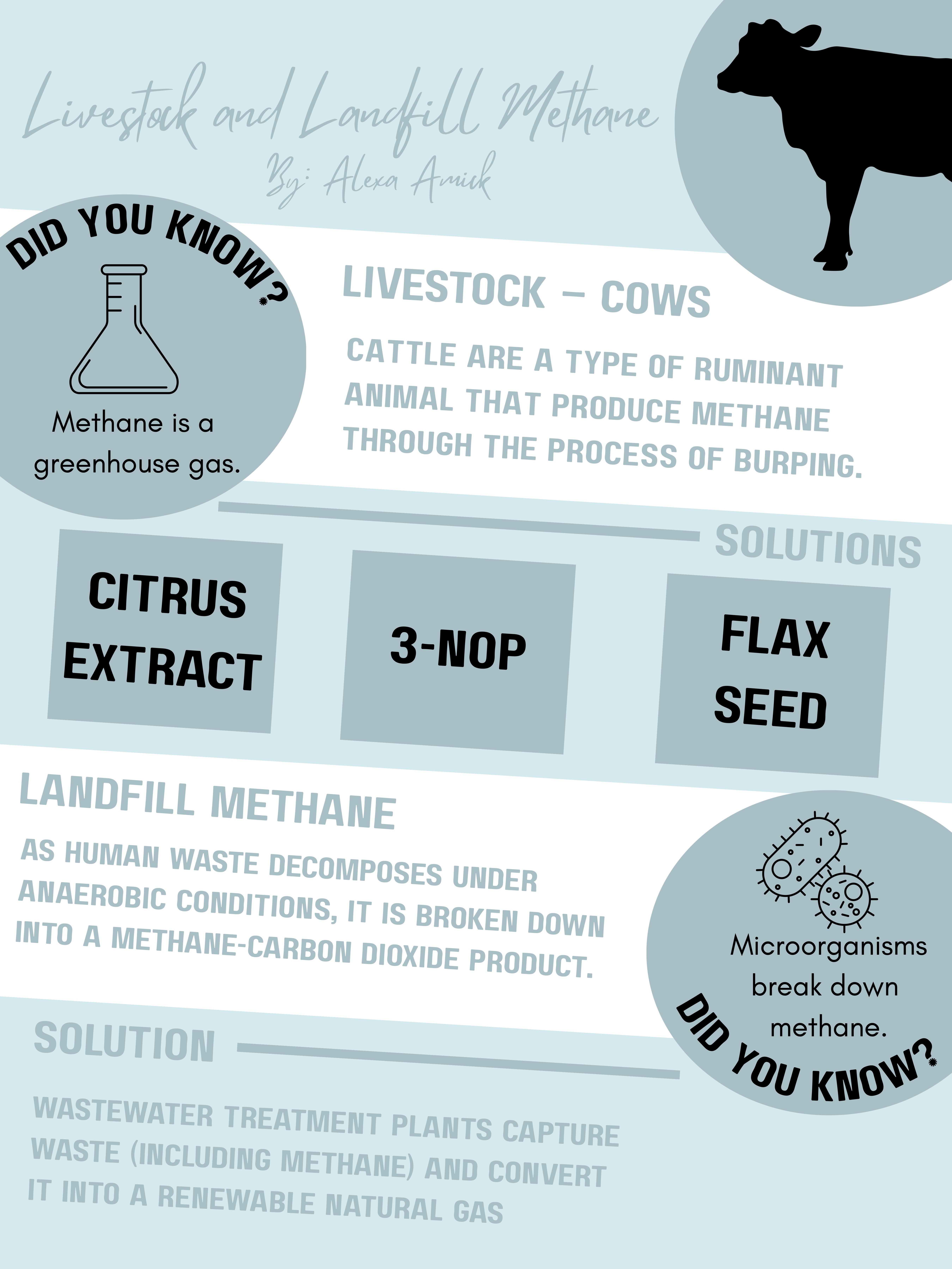 Livestock and Landfill Methane
By: Alexa Amick

DID YOU KNOW?
Methane is a greenhouse gas.

LIVESTOCK – COWS

CATTLE ARE A TYPE OF RUMINANT ANIMAL THAT PRODUCE METHANE THROUGH THE PROCESS OF BURPING.

SOLUTIONS

CITRUS EXTRACT

3-NOP

FLAX SEED

LANDFILL METHANE

AS HUMAN WASTE DECOMPOSES UNDER ANAEROBIC CONDITIONS, IT IS BROKEN DOWN INTO A METHANE-CARBON DIOXIDE PRODUCT.

Microorganisms break down methane.
DID YOU KNOW?

SOLUTION

WASTEWATER TREATMENT PLANTS CAPTURE WASTE (INCLUDING METHANE) AND CONVERT IT INTO A RENEWABLE NATURAL GAS